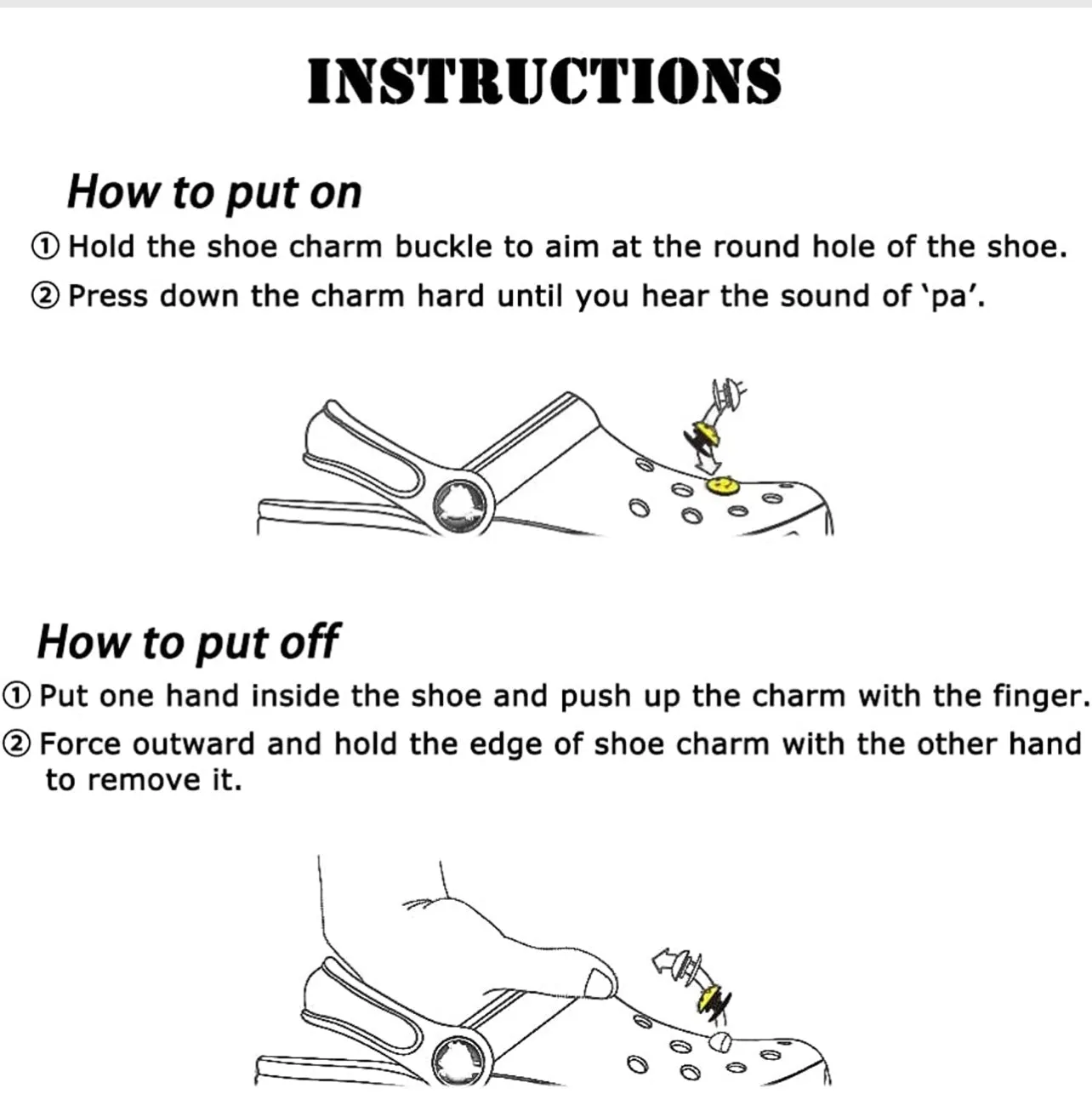 INSTRUCTIONS

How to put on

① Hold the shoe charm buckle to aim at the round hole of the shoe.

② Press down the charm hard until you hear the sound of 'pa'.

How to put off

① Put one hand inside the shoe and push up the charm with the finger.

② Force outward and hold the edge of shoe charm with the other hand to remove it.